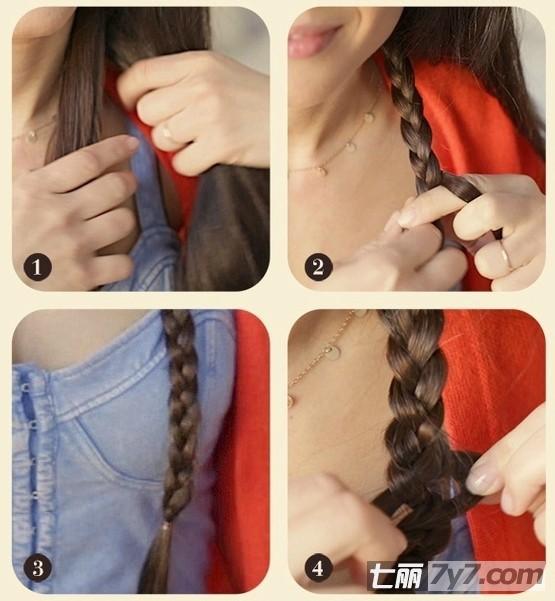 1

2

3

4

七丽 7y7.com